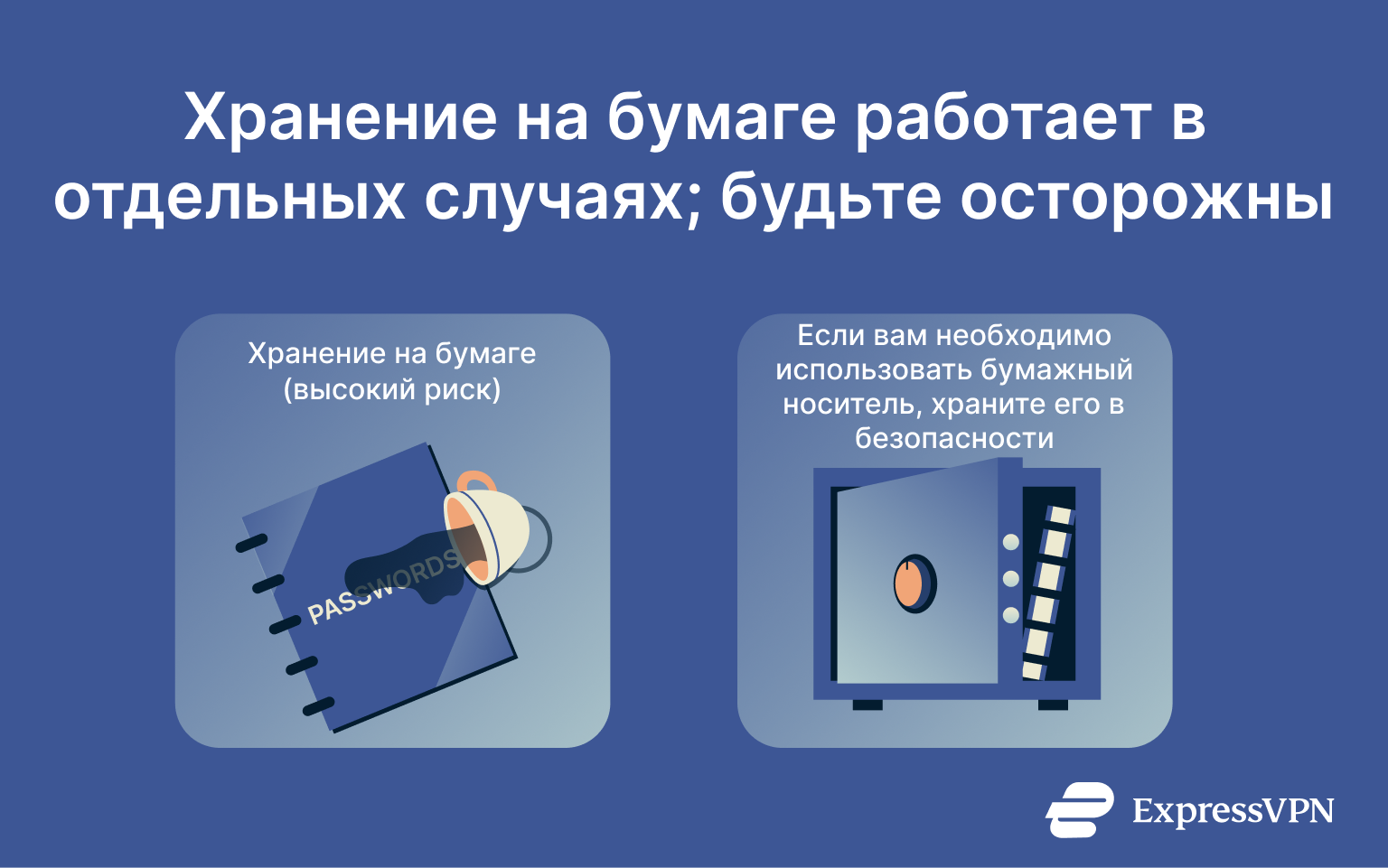 Хранение на бумаге работает в отдельных случаях; будьте осторожны

Хранение на бумаге (высокий риск)

PASSWORDS

Если вам необходимо использовать бумажный носитель, храните его в безопасности

ExpressVPN